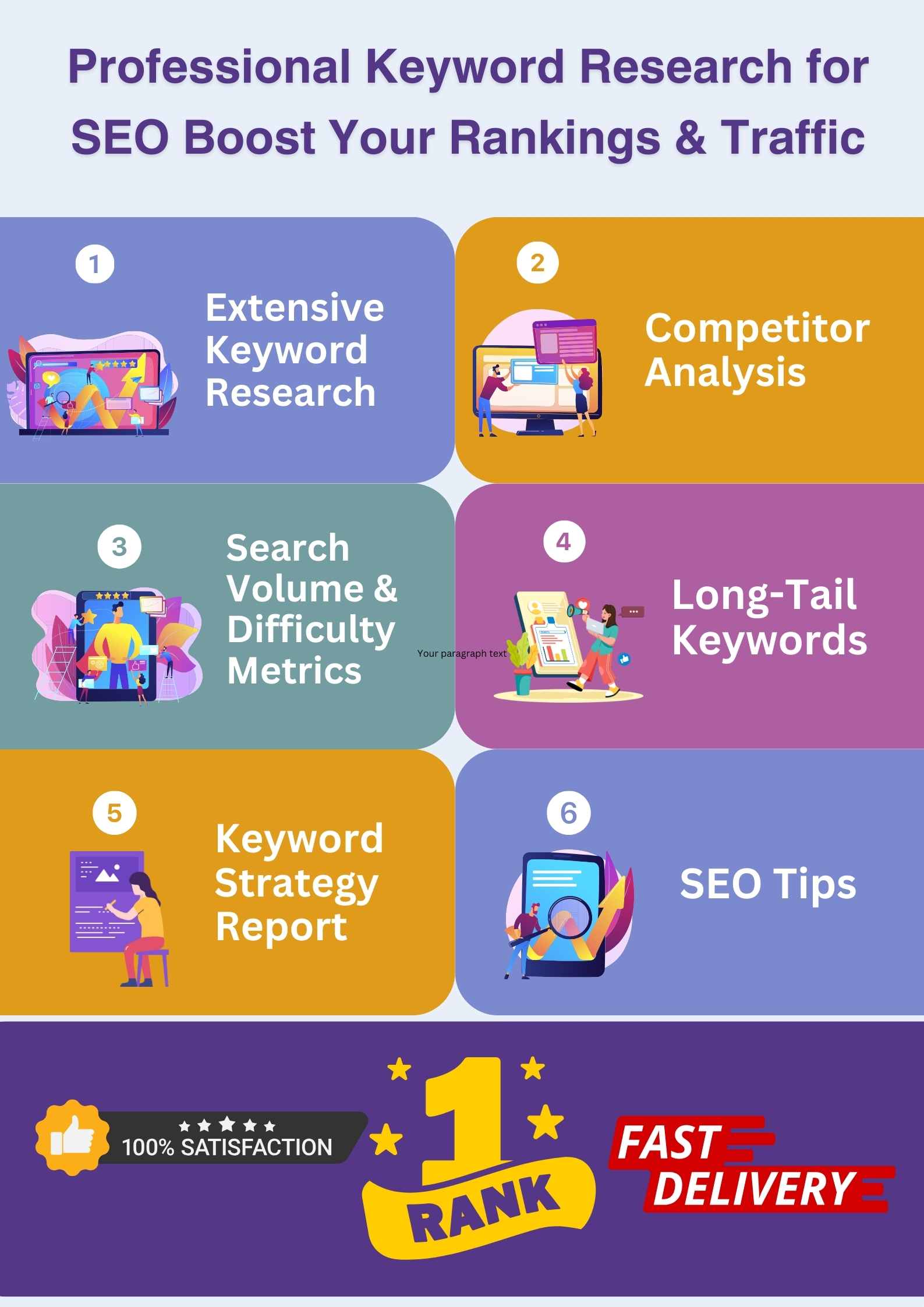 Professional Keyword Research for SEO Boost Your Rankings & Traffic

1

Extensive Keyword Research

2

Competitor Analysis

3

Search Volume & Difficulty Metrics

Your paragraph text

4

Long-Tail Keywords

5

Keyword Strategy Report

6

SEO Tips

100% SATISFACTION

1

RANK

FAST DELIVERY